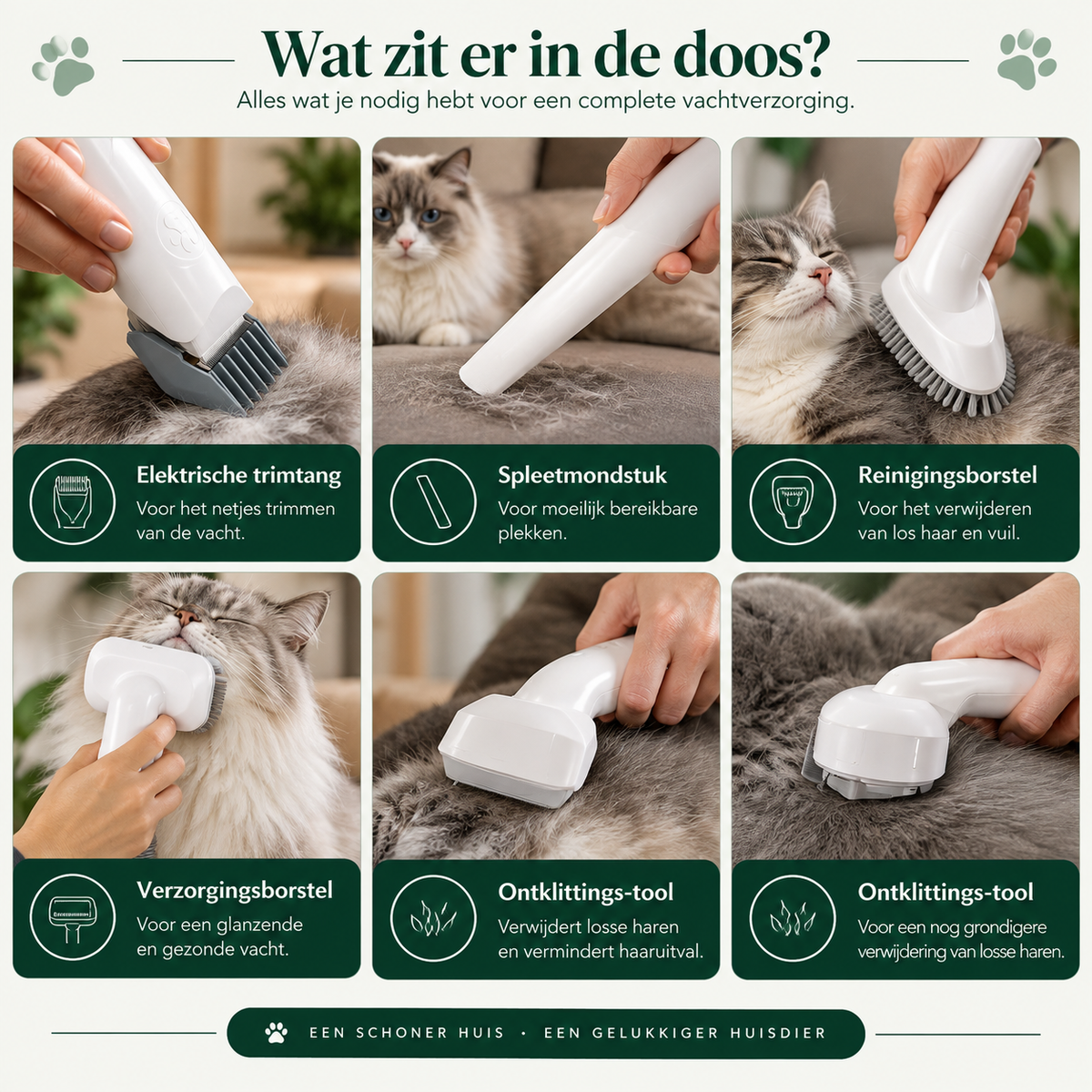 Wat zit er in de doos?
Alles wat je nodig hebt voor een complete vachtverzorging.

Elektrische trimtang
Voor het netjes trimmen van de vacht.

Spleetmondstuk
Voor moeilijk bereikbare plekken.

Reinigingsborstel
Voor het verwijderen van los haar en vuil.

Verzorgingsborstel
Voor een glanzende en gezonde vacht.

Ontklittings-tool
Verwijdert losse haren en vermindert haaruitval.

Ontklittings-tool
Voor een nog grondigere verwijdering van losse haren.

EEN SCHONER HUIS · EEN GELUKKIGER HUISDIER